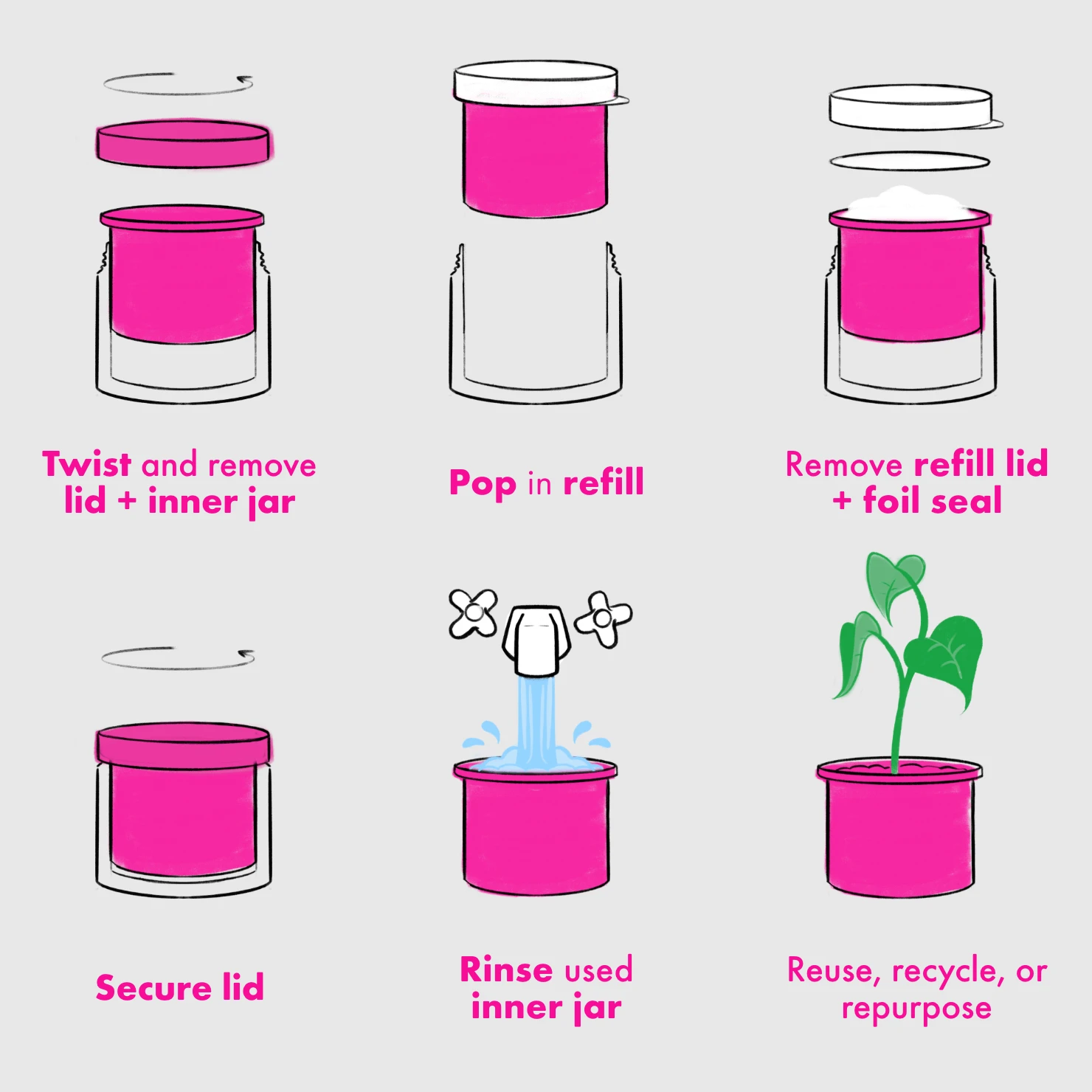 Twist and remove lid + inner jar

Pop in refill

Remove refill lid + foil seal

Secure lid

Rinse used inner jar

Reuse, recycle, or repurpose