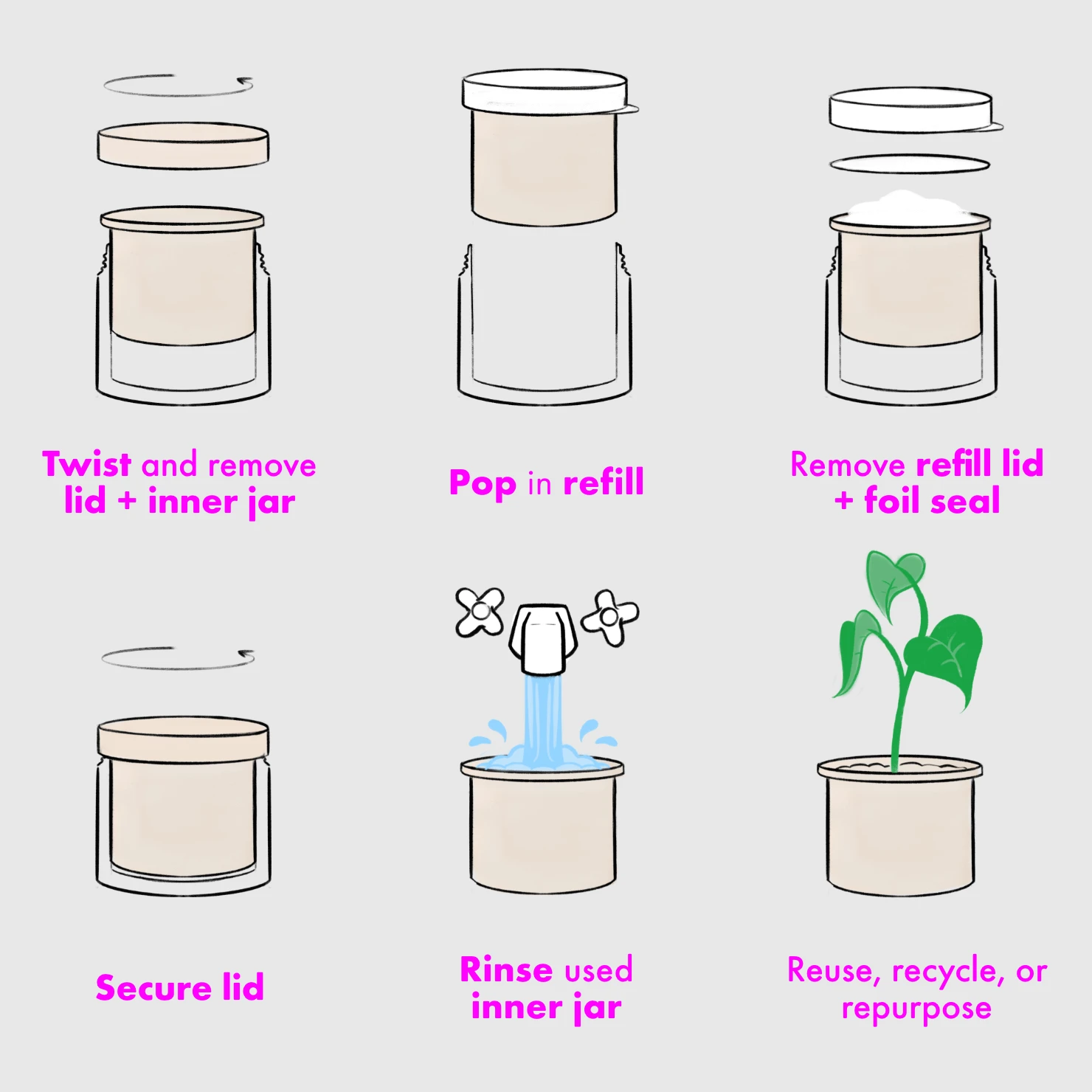 Twist and remove lid + inner jar

Pop in refill

Remove refill lid + foil seal

Secure lid

Rinse used inner jar

Reuse, recycle, or repurpose